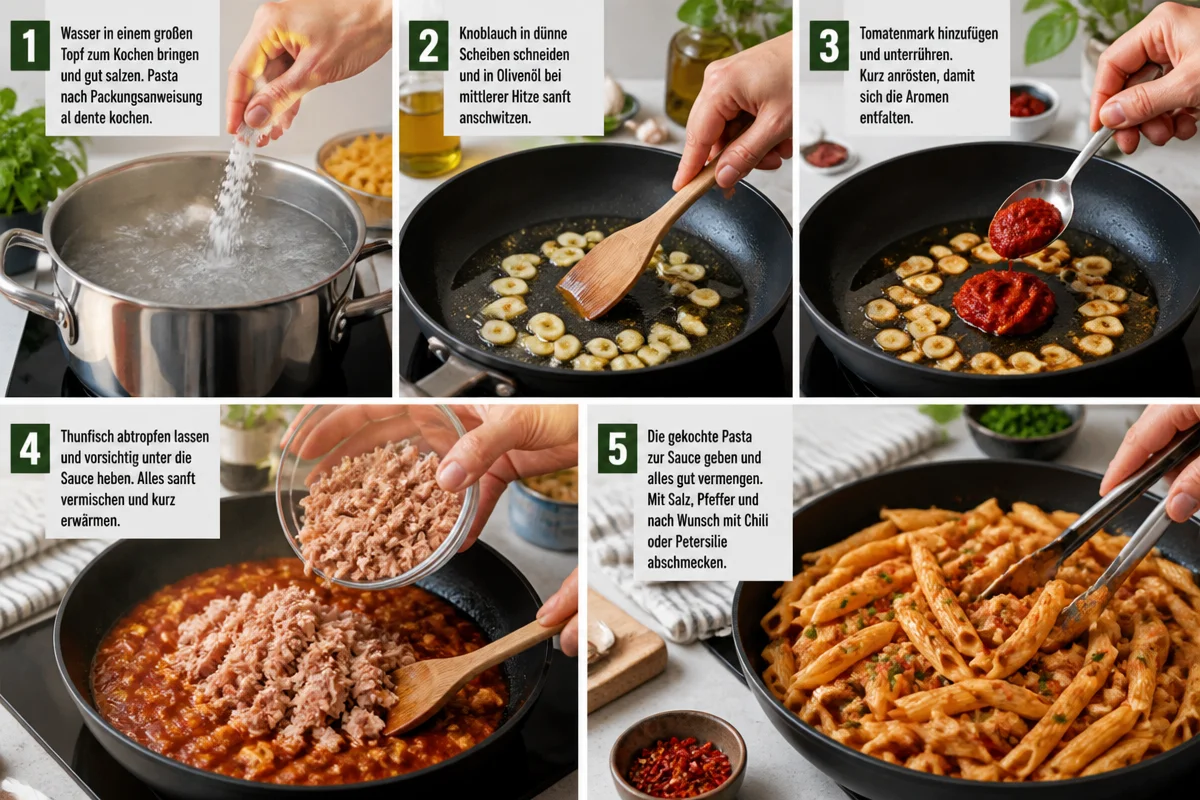 1
Wasser in einem großen Topf zum Kochen bringen und gut salzen. Pasta nach Packungsanweisung al dente kochen.

2
Knoblauch in dünne Scheiben schneiden und in Olivenöl bei mittlerer Hitze sanft anschwitzen.

3
Tomatenmark hinzufügen und unterrühren. Kurz anrösten, damit sich die Aromen entfalten.

4
Thunfisch abtropfen lassen und vorsichtig unter die Sauce heben. Alles sanft vermischen und kurz erwärmen.

5
Die gekochte Pasta zur Sauce geben und alles gut vermengen. Mit Salz, Pfeffer und nach Wunsch mit Chili oder Petersilie abschmecken.