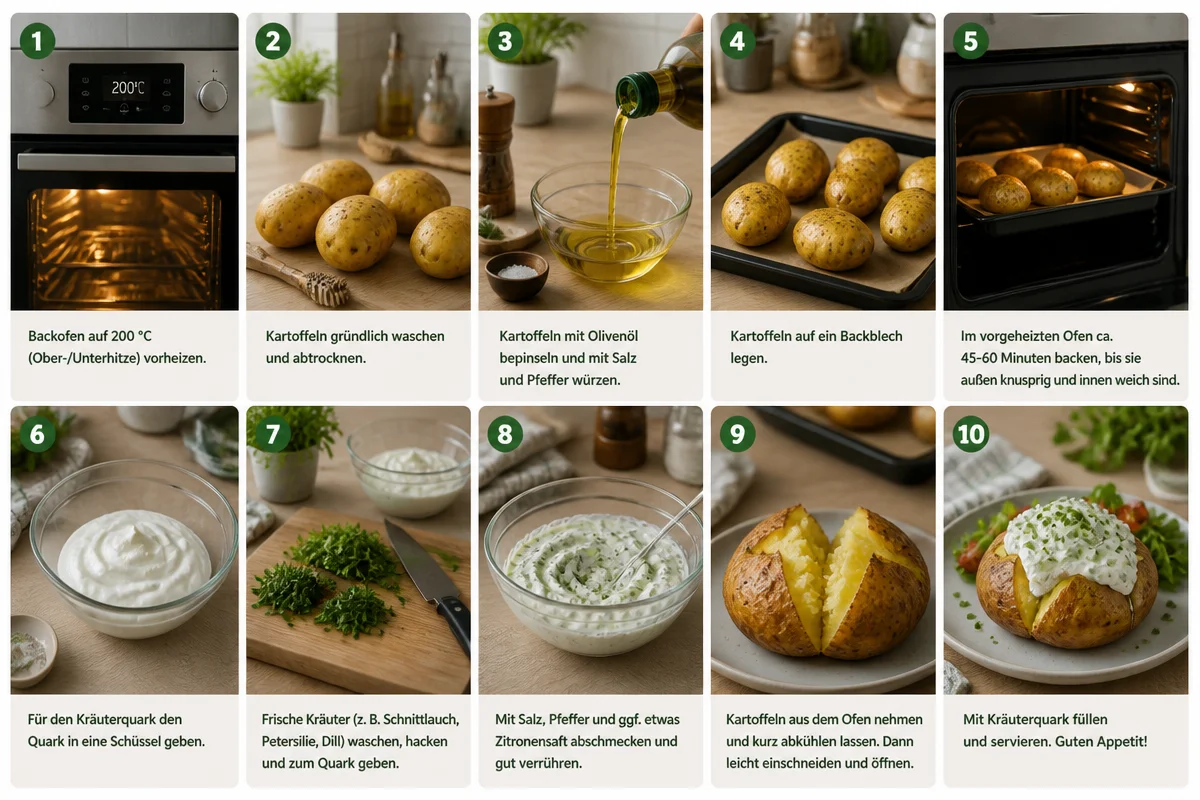 1

200°C

Backofen auf 200 °C (Ober-/Unterhitze) vorheizen.

2

Kartoffeln gründlich waschen und abtrocknen.

3

Kartoffeln mit Olivenöl bepinseln und mit Salz und Pfeffer würzen.

4

Kartoffeln auf ein Backblech legen.

5

Im vorgeheizten Ofen ca. 45-60 Minuten backen, bis sie außen knusprig und innen weich sind.

6

Für den Kräuterquark den Quark in eine Schüssel geben.

7

Frische Kräuter (z. B. Schnittlauch, Petersilie, Dill) waschen, hacken und zum Quark geben.

8

Mit Salz, Pfeffer und ggf. etwas Zitronensaft abschmecken und gut verrühren.

9

Kartoffeln aus dem Ofen nehmen und kurz abkühlen lassen. Dann leicht einschneiden und öffnen.

10

Mit Kräuterquark füllen und servieren. Guten Appetit!